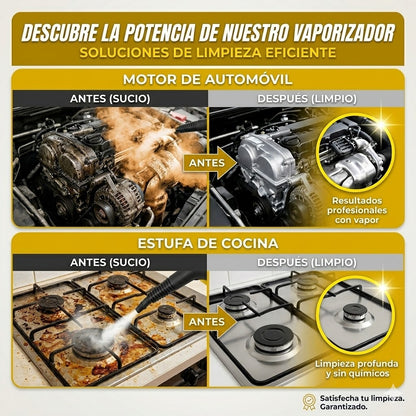 DESCUBRE LA POTENCIA DE NUESTRO VAPORIZADOR
SOLUCIONES DE LIMPIEZA EFICIENTE

MOTOR DE AUTOMÓVIL

ANTES (SUCIO)

DESPUÉS (LIMPIO)

ANTES

Resultados profesionales con vapor

ESTUFA DE COCINA

ANTES (SUCIO)

DESPUÉS (LIMPIO)

ANTES

Limpieza profunda y sin químicos

Satisfecha tu limpieza. Garantizado.