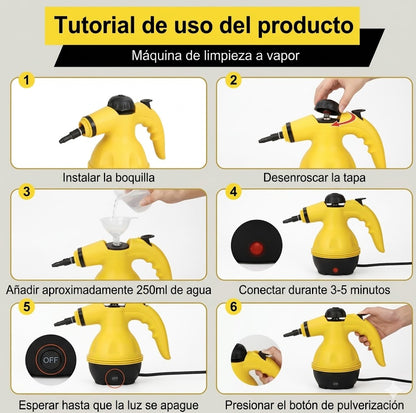 Tutorial de uso del producto

Máquina de limpieza a vapor

1

Instalar la boquilla

2

Desenroscar la tapa

3

Añadir aproximadamente 250ml de agua

4

Conectar durante 3-5 minutos

5

OFF

Esperar hasta que la luz se apague

6

Presionar el botón de pulverización